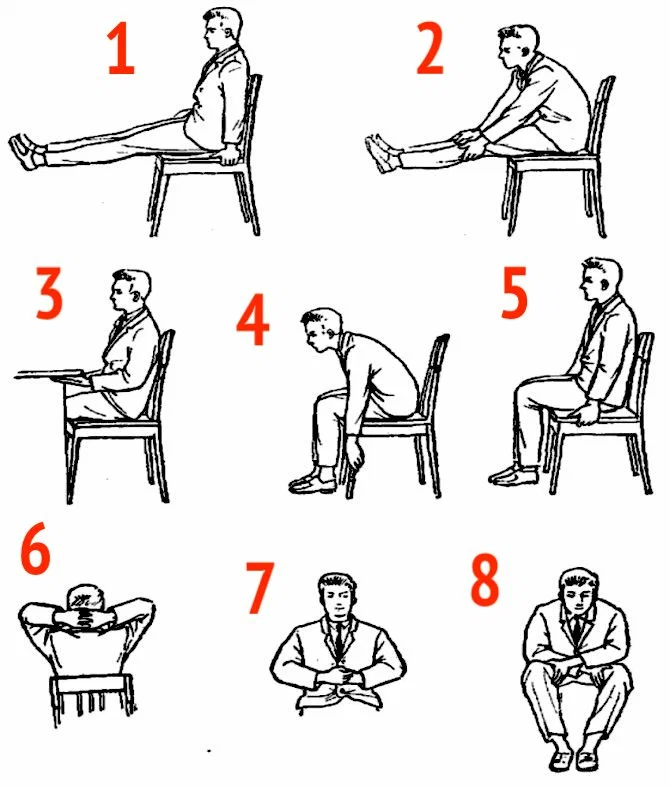 1
2
3
4
5
6
7
8